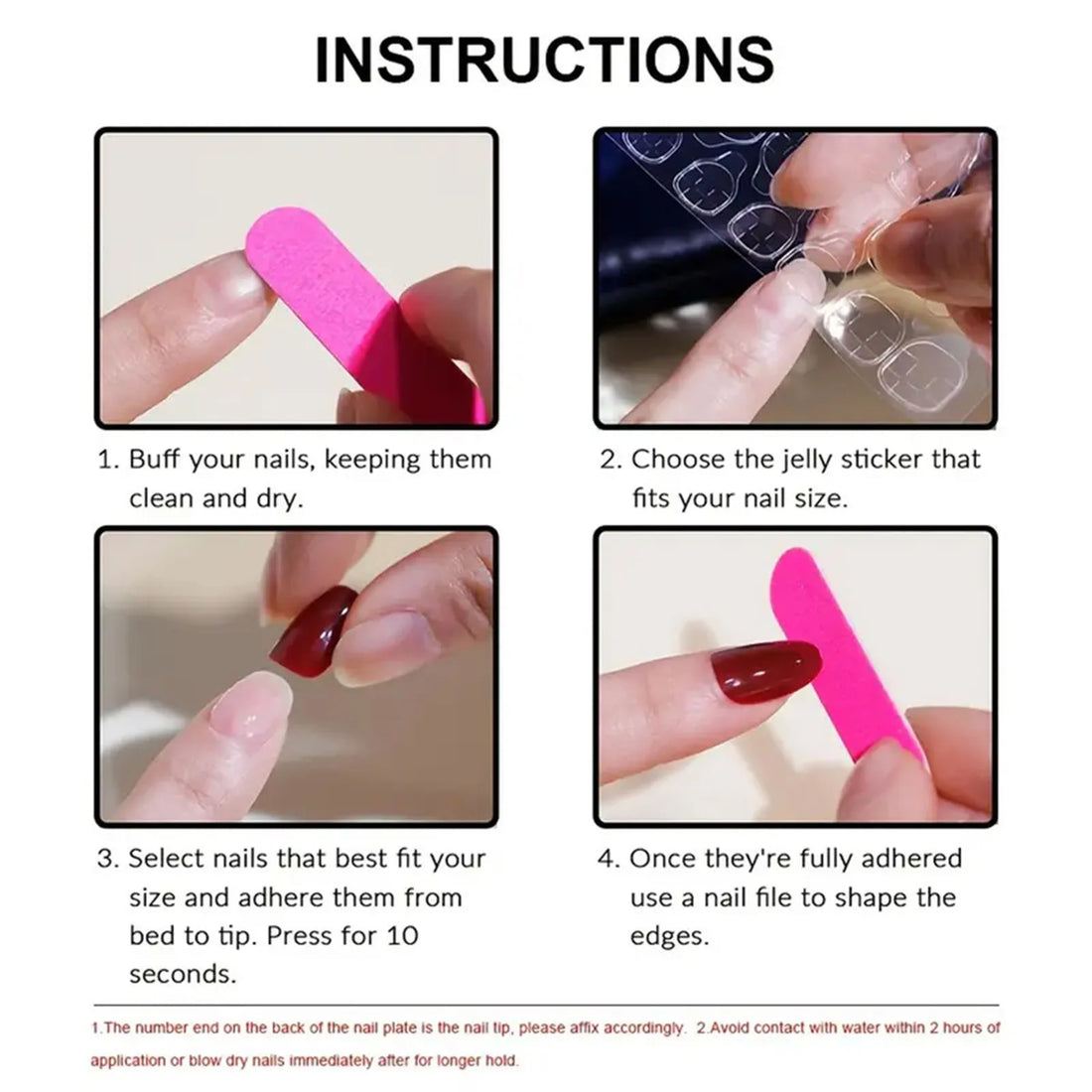 INSTRUCTIONS

1. Buff your nails, keeping them clean and dry.

2. Choose the jelly sticker that fits your nail size.

3. Select nails that best fit your size and adhere them from bed to tip. Press for 10 seconds.

4. Once they're fully adhered use a nail file to shape the edges.

1.The number end on the back of the nail plate is the nail tip, please affix accordingly. 2.Avoid contact with water within 2 hours of application or blow dry nails immediately after for longer hold.