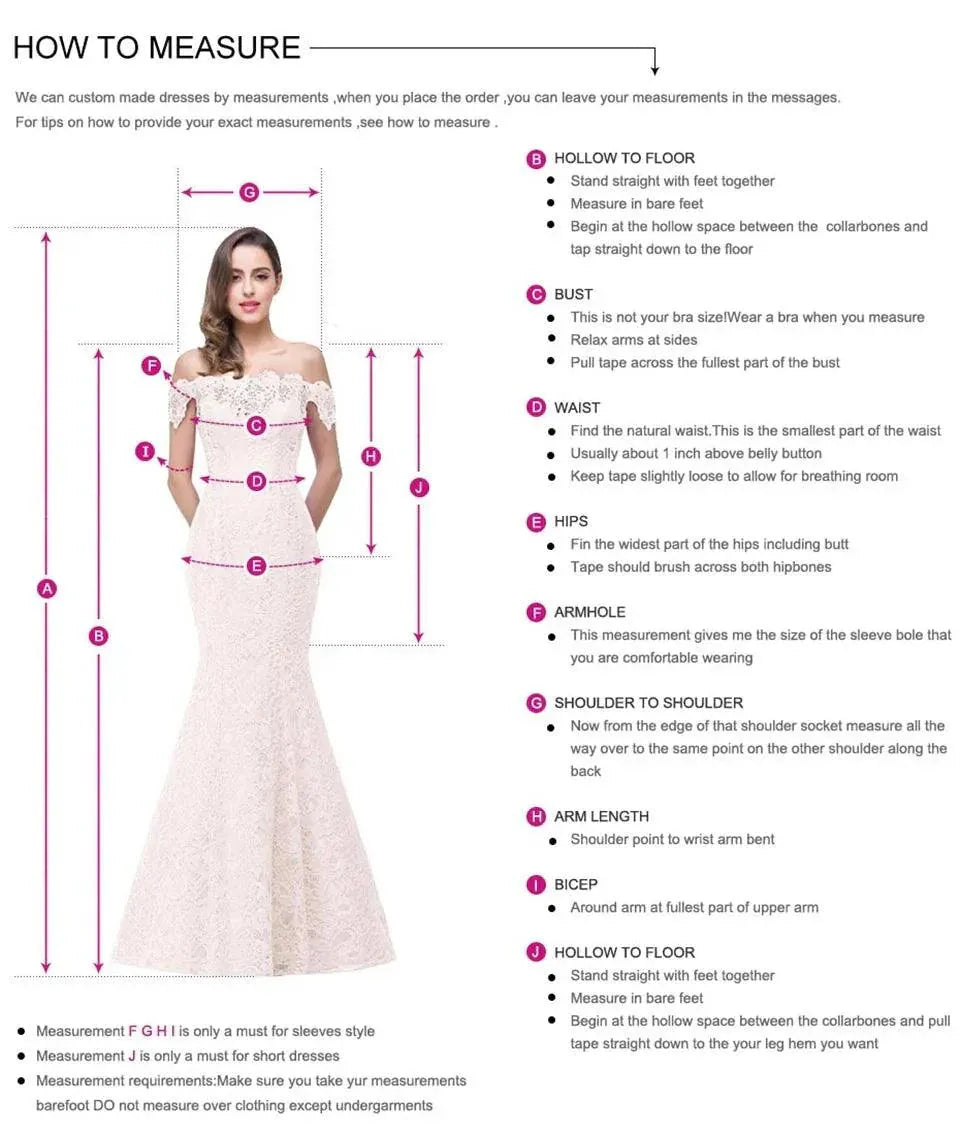 HOW TO MEASURE

We can custom made dresses by measurements ,when you place the order ,you can leave your measurements in the messages.
For tips on how to provide your exact measurements ,see how to measure .

G
F
C
I
D
H
J
E
A
B

B HOLLOW TO FLOOR
- Stand straight with feet together
- Measure in bare feet
- Begin at the hollow space between the collarbones and tap straight down to the floor

C BUST
- This is not your bra size!Wear a bra when you measure
- Relax arms at sides
- Pull tape across the fullest part of the bust

D WAIST
- Find the natural waist.This is the smallest part of the waist
- Usually about 1 inch above belly button
- Keep tape slightly loose to allow for breathing room

E HIPS
- Fin the widest part of the hips including butt
- Tape should brush across both hipbones

F ARMHOLE
- This measurement gives me the size of the sleeve bole that you are comfortable wearing

G SHOULDER TO SHOULDER
- Now from the edge of that shoulder socket measure all the way over to the same point on the other shoulder along the back

H ARM LENGTH
- Shoulder point to wrist arm bent

I BICEP
- Around arm at fullest part of upper arm

J HOLLOW TO FLOOR
- Stand straight with feet together
- Measure in bare feet
- Begin at the hollow space between the collarbones and pull tape straight down to the your leg hem you want

- Measurement F G H I is only a must for sleeves style
- Measurement J is only a must for short dresses
- Measurement requirements:Make sure you take yur measurements barefoot DO not measure over clothing except undergarments